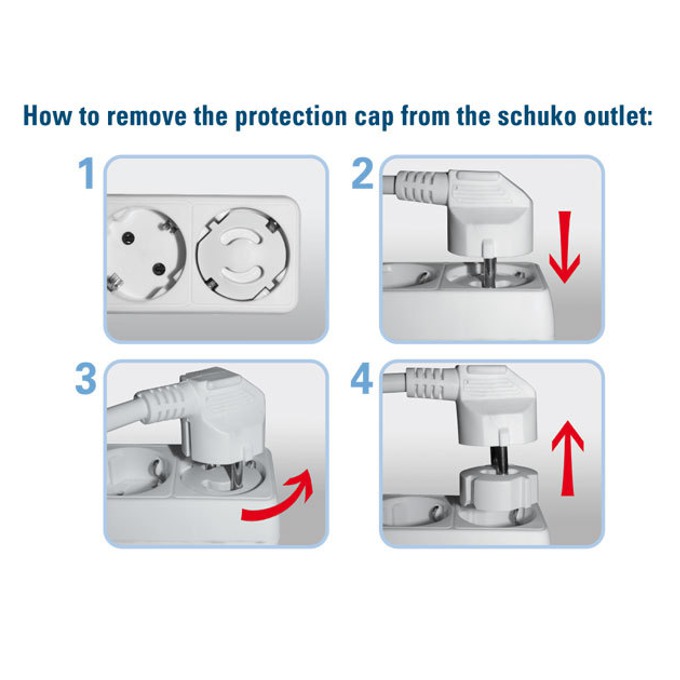 How to remove the protection cap from the schuko outlet:

1

2

3

4