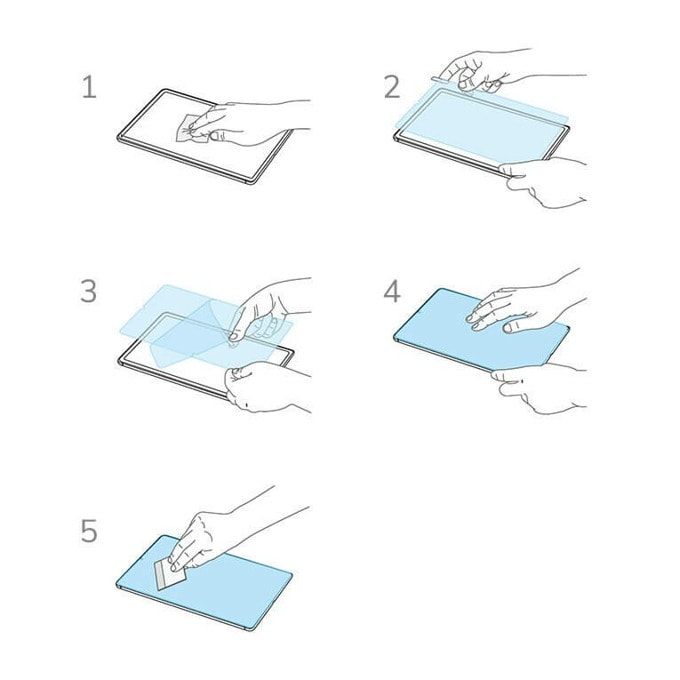 1

2

3

4

5